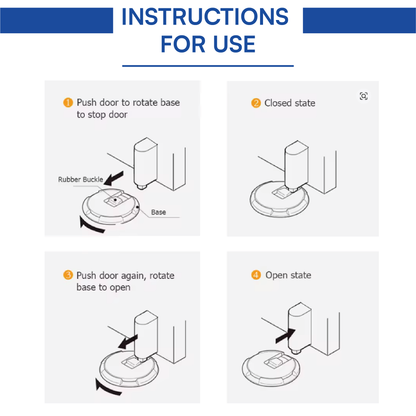 INSTRUCTIONS FOR USE

1 Push door to rotate base to stop door

Rubber Buckle

Base

2 Closed state

3 Push door again, rotate base to open

4 Open state